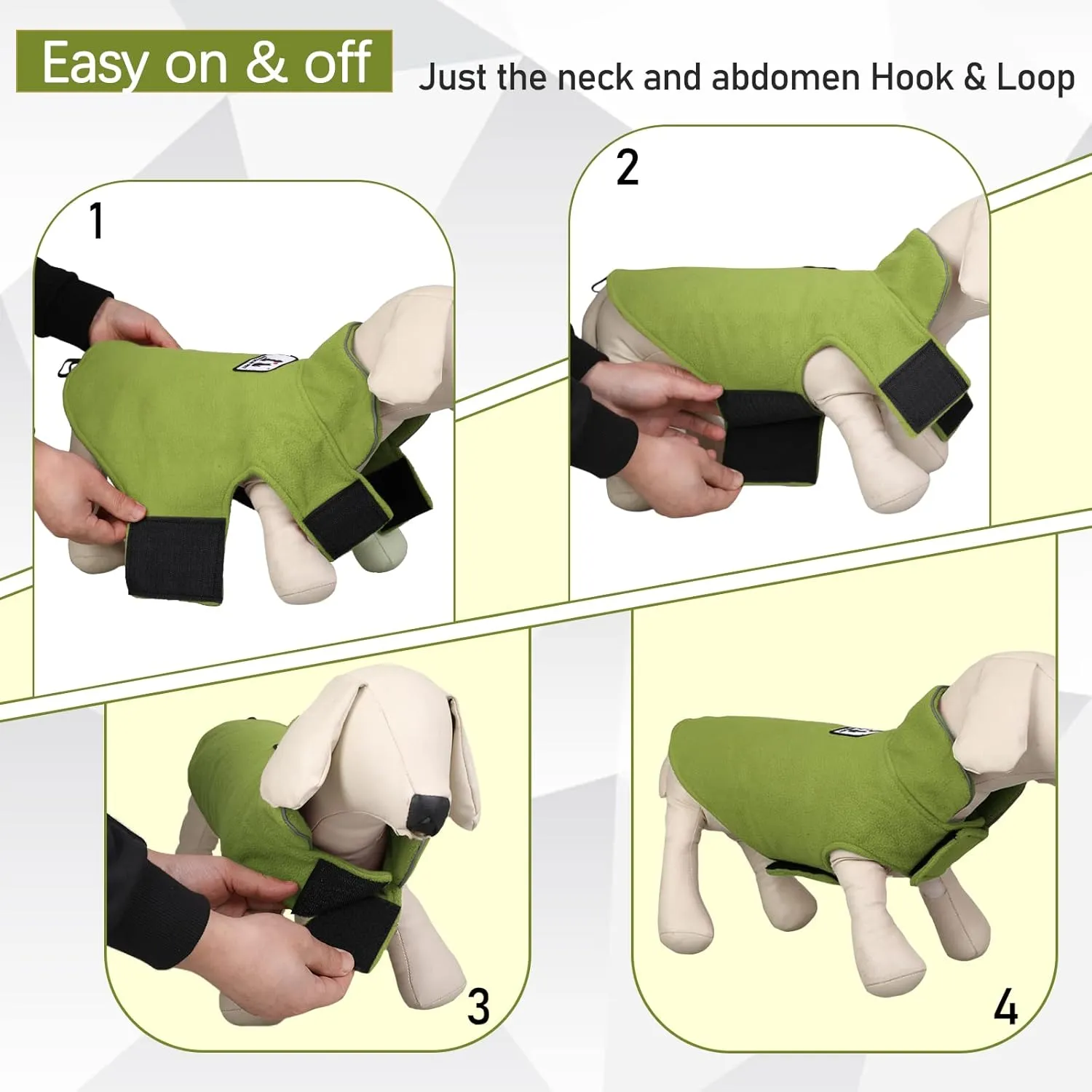 Easy on & off

Just the neck and abdomen Hook & Loop

1

2

3

4